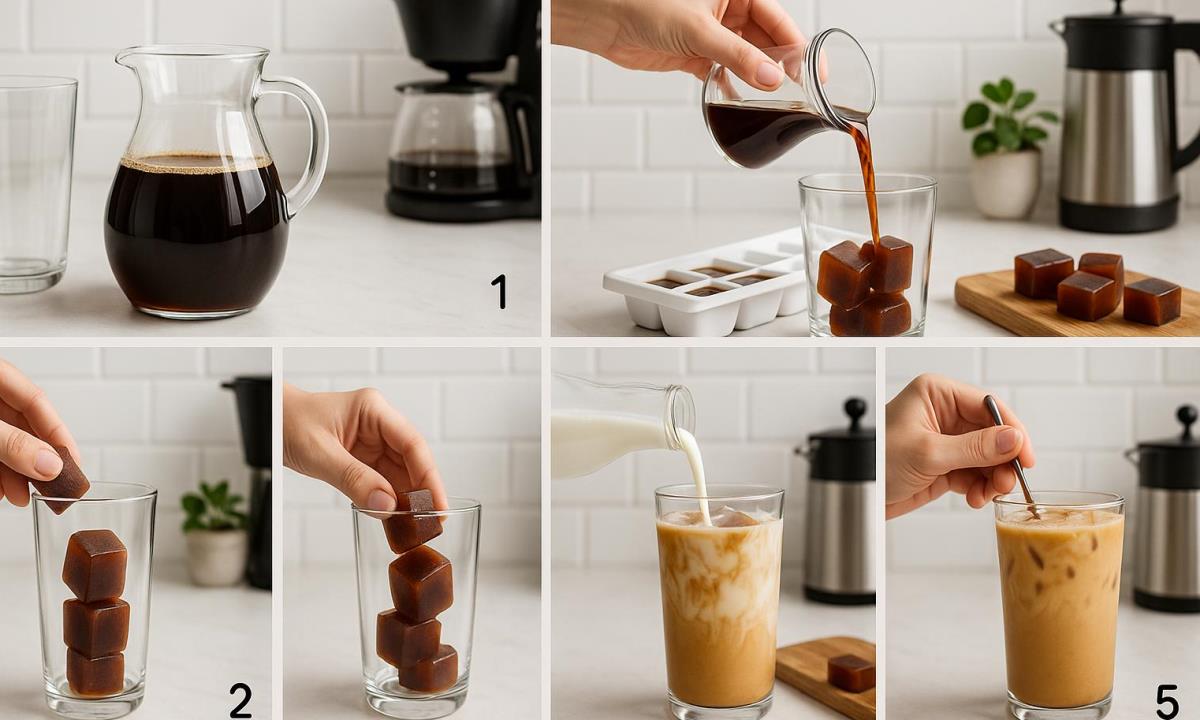 1

2

5